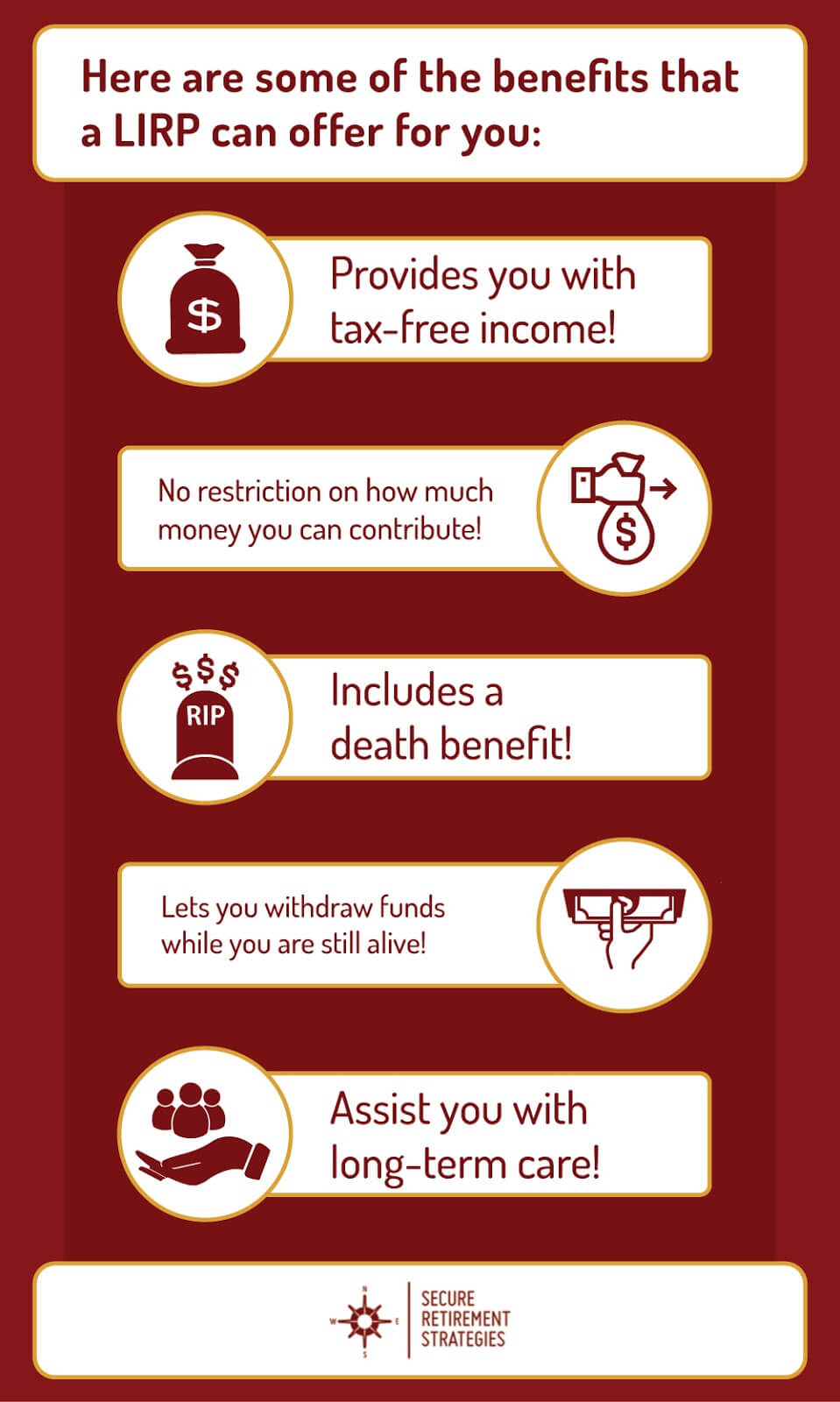 Here are some of the benefits that a LIRP can offer for you:

$

Provides you with tax-free income!

No restriction on how much money you can contribute!

$

$$$
RIP

Includes a death benefit!

Lets you withdraw funds while you are still alive!

Assist you with long-term care!

N
W
E
S

SECURE
RETIREMENT
STRATEGIES